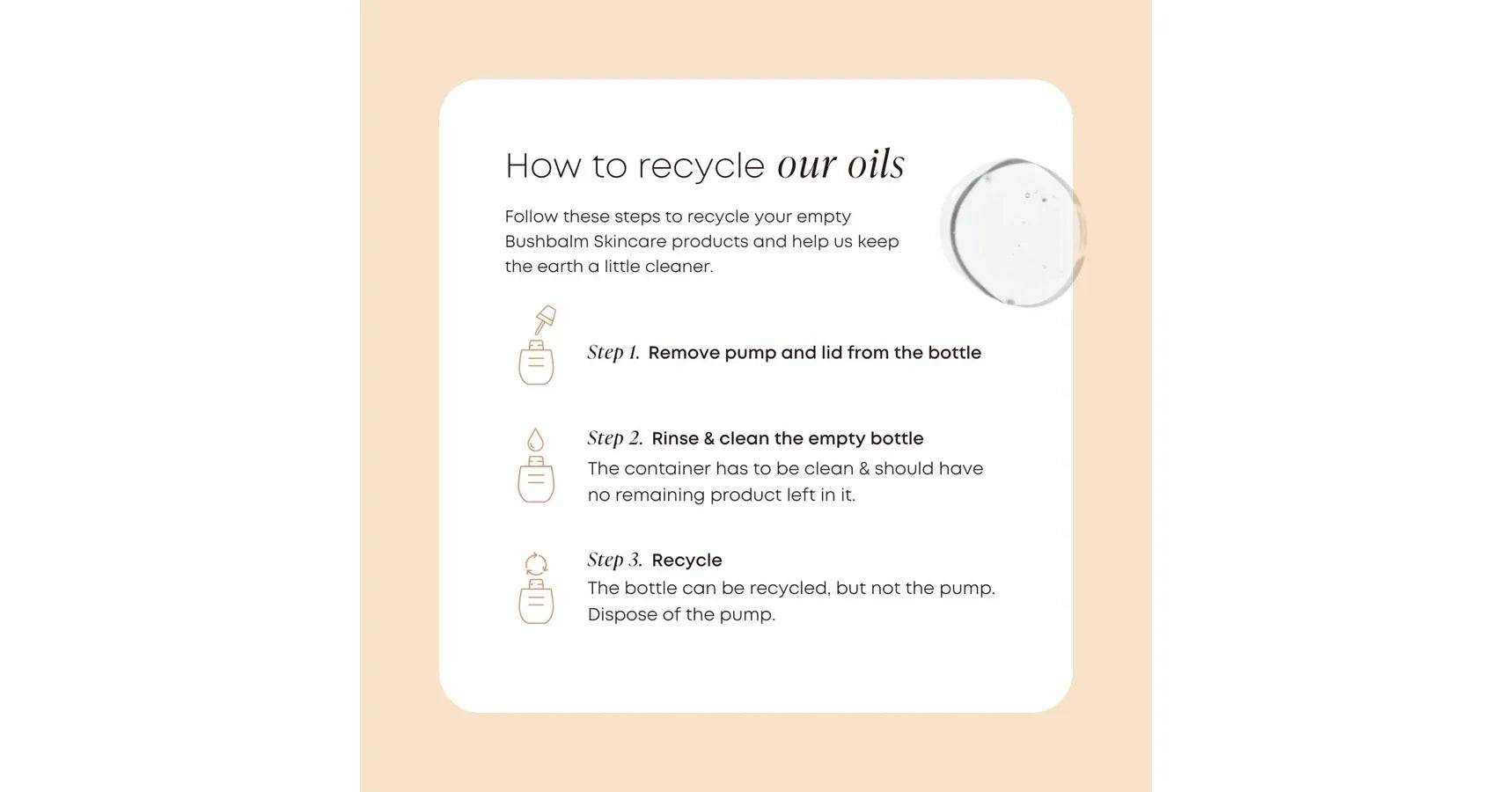 How to recycle our oils

Follow these steps to recycle your empty Bushbalm Skincare products and help us keep the earth a little cleaner.

Step 1. Remove pump and lid from the bottle

Step 2. Rinse & clean the empty bottle
The container has to be clean & should have no remaining product left in it.

Step 3. Recycle
The bottle can be recycled, but not the pump. Dispose of the pump.